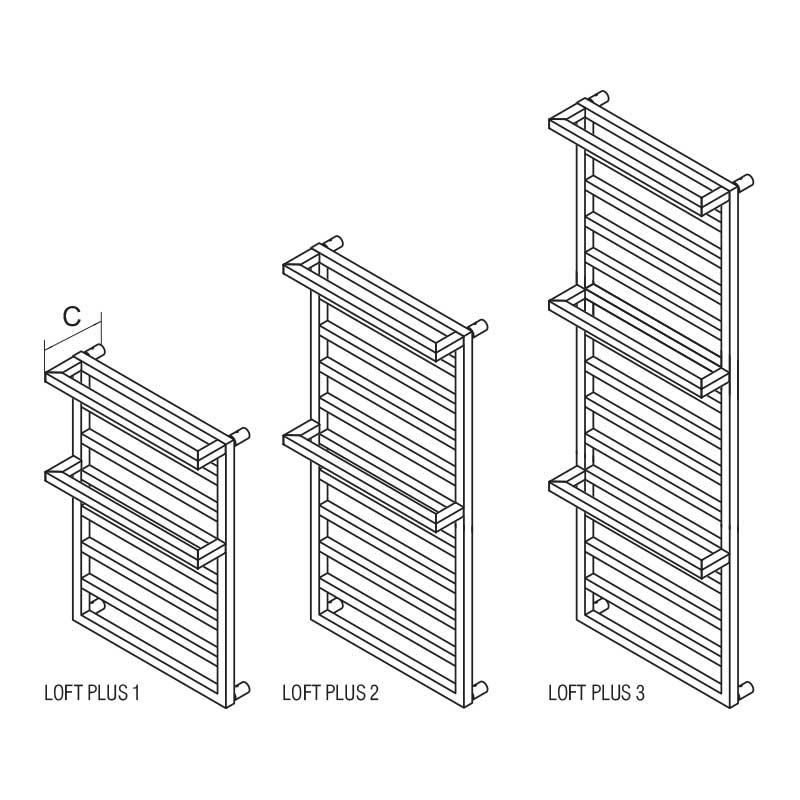 C

LOFT PLUS 1

LOFT PLUS 2

LOFT PLUS 3